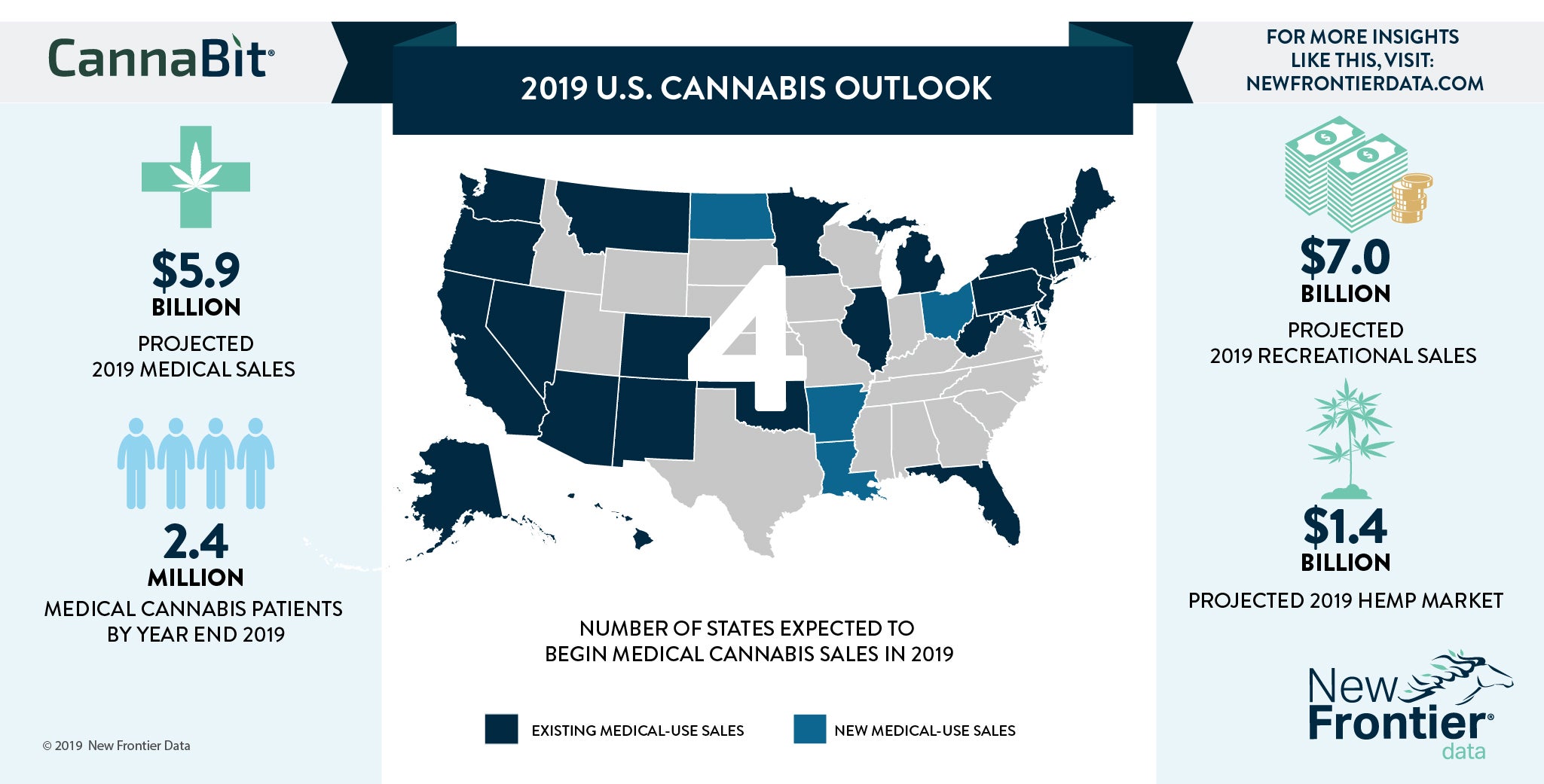 CannaBit®

2019 U.S. CANNABIS OUTLOOK

FOR MORE INSIGHTS LIKE THIS, VISIT: NEWFRONTIERDATA.COM

$5.9 BILLION

PROJECTED 2019 MEDICAL SALES

2.4 MILLION

MEDICAL CANNABIS PATIENTS BY YEAR END 2019

© 2019 New Frontier Data

4

NUMBER OF STATES EXPECTED TO BEGIN MEDICAL CANNABIS SALES IN 2019

EXISTING MEDICAL-USE SALES

NEW MEDICAL-USE SALES

$7.0 BILLION

PROJECTED 2019 RECREATIONAL SALES

$1.4 BILLION

PROJECTED 2019 HEMP MARKET

New Frontier® data