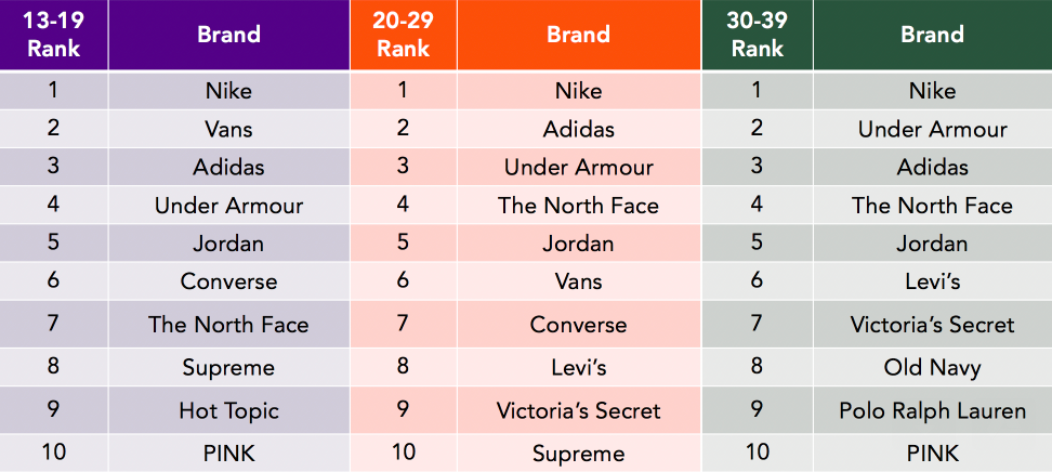 | 13-19 Rank | Brand | 20-29 Rank | Brand | 30-39 Rank | Brand |
|---|---|---|---|---|---|
| 1 | Nike | 1 | Nike | 1 | Nike |
| 2 | Vans | 2 | Adidas | 2 | Under Armour |
| 3 | Adidas | 3 | Under Armour | 3 | Adidas |
| 4 | Under Armour | 4 | The North Face | 4 | The North Face |
| 5 | Jordan | 5 | Jordan | 5 | Jordan |
| 6 | Converse | 6 | Vans | 6 | Levi's |
| 7 | The North Face | 7 | Converse | 7 | Victoria's Secret |
| 8 | Supreme | 8 | Levi's | 8 | Old Navy |
| 9 | Hot Topic | 9 | Victoria's Secret | 9 | Polo Ralph Lauren |
| 10 | PINK | 10 | Supreme | 10 | PINK |