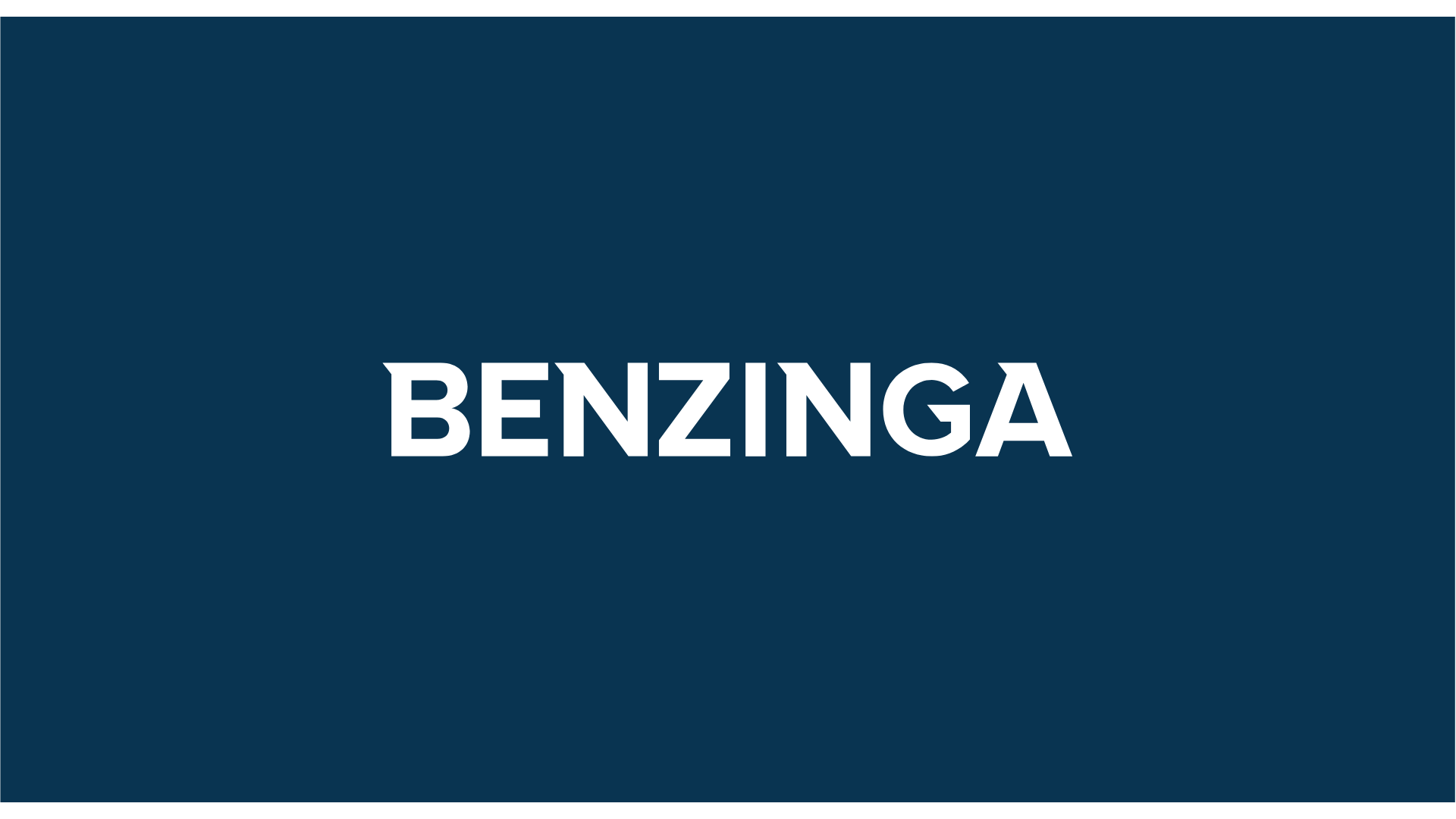 BENZINGA