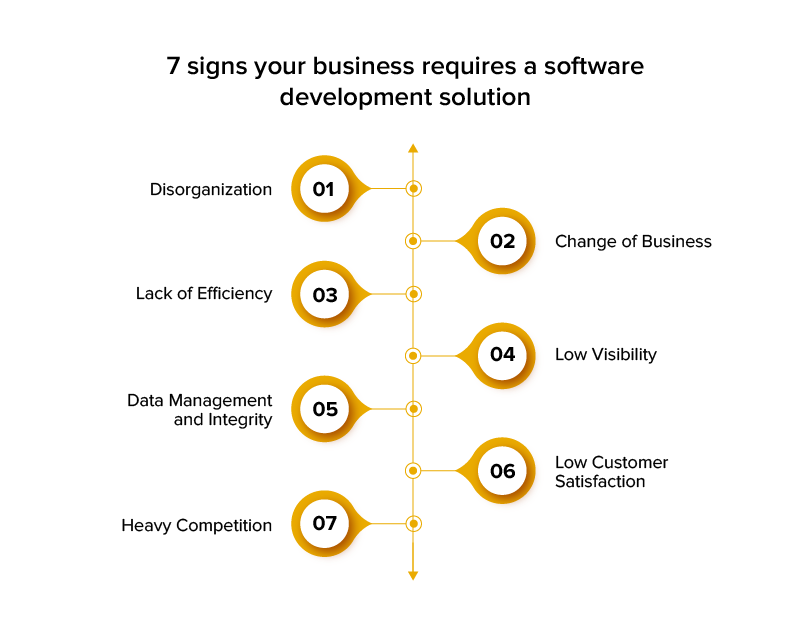 7 signs your business requires a software development solution

Disorganization 01

02 Change of Business

Lack of Efficiency 03

04 Low Visibility

Data Management and Integrity 05

06 Low Customer Satisfaction

Heavy Competition 07