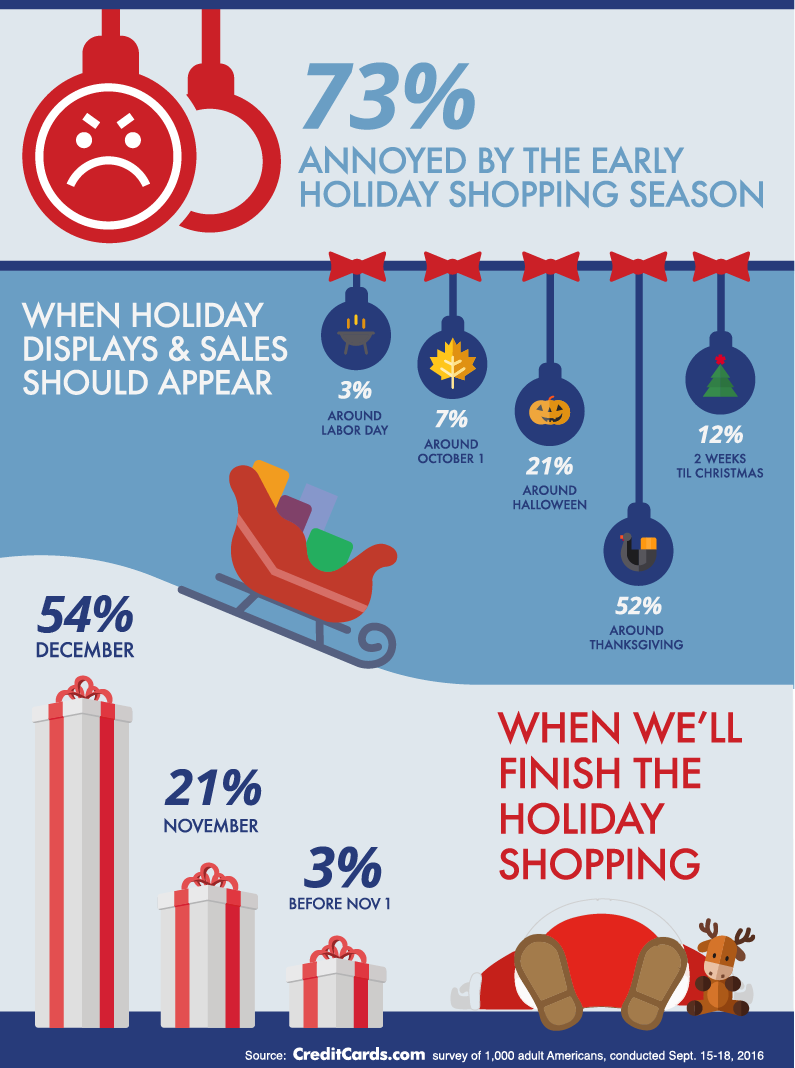 73%
ANNOYED BY THE EARLY HOLIDAY SHOPPING SEASON

WHEN HOLIDAY DISPLAYS & SALES SHOULD APPEAR

3%
AROUND LABOR DAY

7%
AROUND OCTOBER 1

21%
AROUND HALLOWEEN

52%
AROUND THANKSGIVING

12%
2 WEEKS TIL CHRISTMAS

54%
DECEMBER

21%
NOVEMBER

3%
BEFORE NOV 1

WHEN WE'LL FINISH THE HOLIDAY SHOPPING

Source: CreditCards.com survey of 1,000 adult Americans, conducted Sept. 15-18, 2016