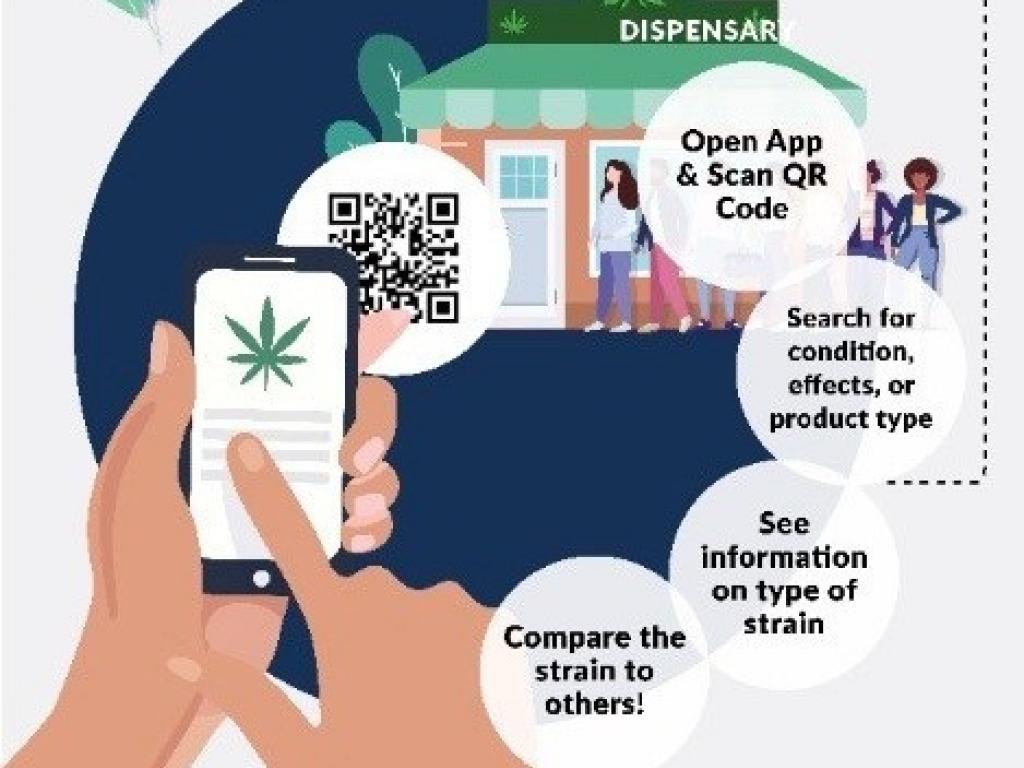 DISPENSARY

Open App & Scan QR Code

Search for condition, effects, or product type

See information on type of strain

Compare the strain to others!